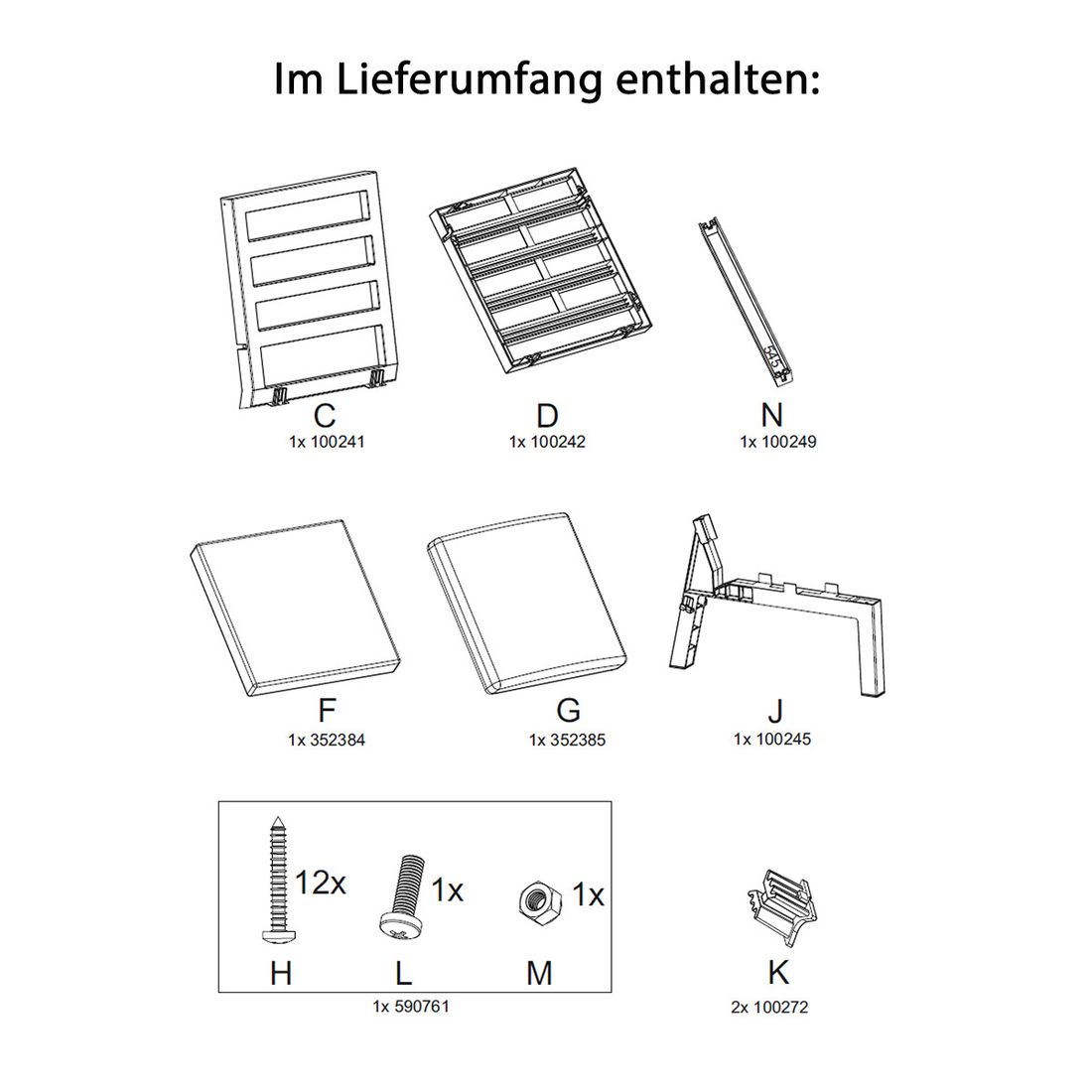 Im Lieferumfang enthalten:

C
1x 100241

D
1x 100242

N
1x 100249

F
1x 352384

G
1x 352385

J
1x 100245

12x
H

1x
L

1x
M

1x 590761

K
2x 100272